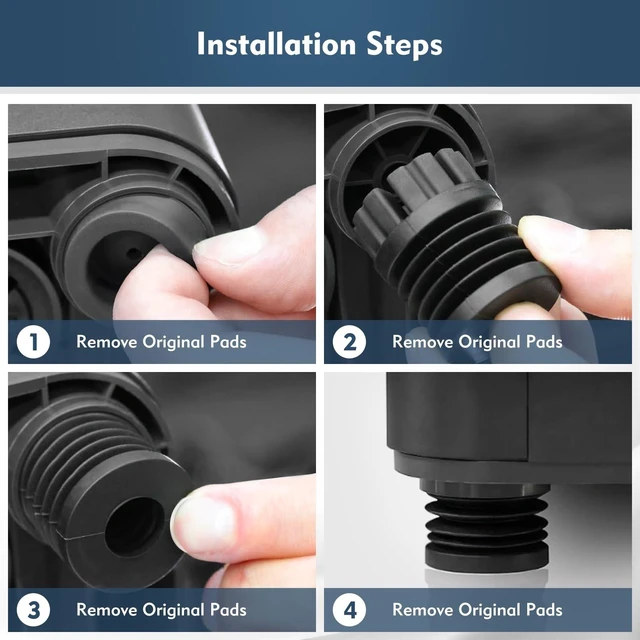 Installation Steps

1 Remove Original Pads

2 Remove Original Pads

3 Remove Original Pads

4 Remove Original Pads