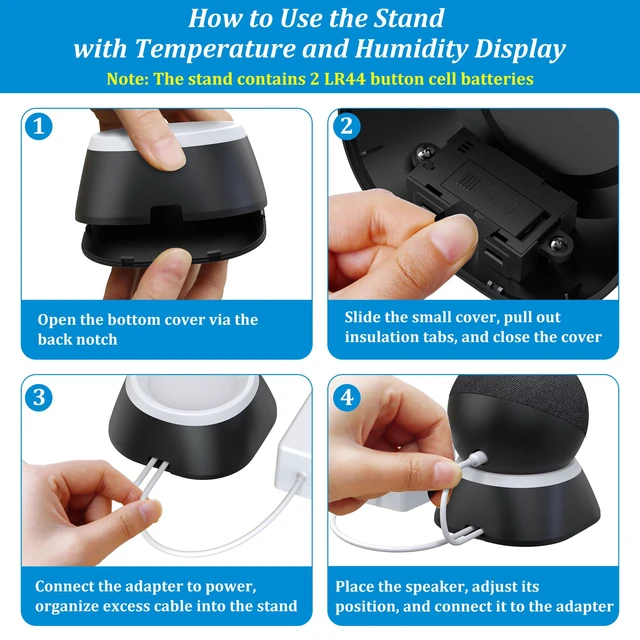 How to Use the Stand
with Temperature and Humidity Display
Note: The stand contains 2 LR44 button cell batteries

1
Open the bottom cover via the back notch

2
Slide the small cover, pull out insulation tabs, and close the cover

3
Connect the adapter to power, organize excess cable into the stand

4
Place the speaker, adjust its position, and connect it to the adapter