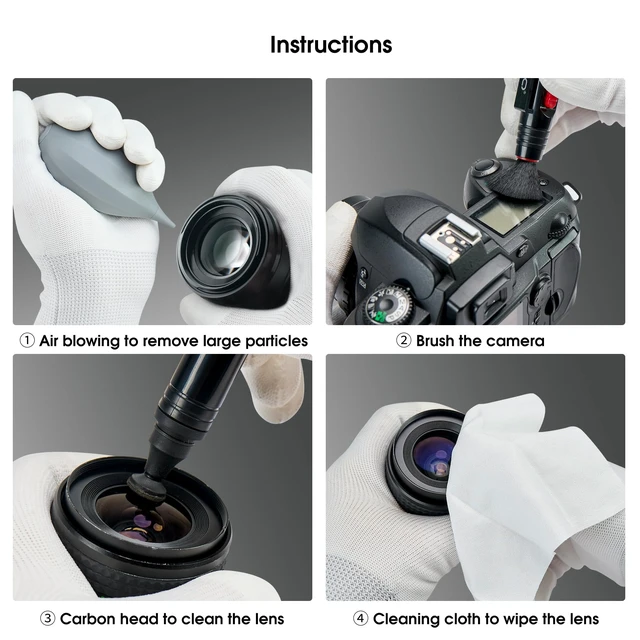 Instructions

① Air blowing to remove large particles

② Brush the camera

③ Carbon head to clean the lens

④ Cleaning cloth to wipe the lens