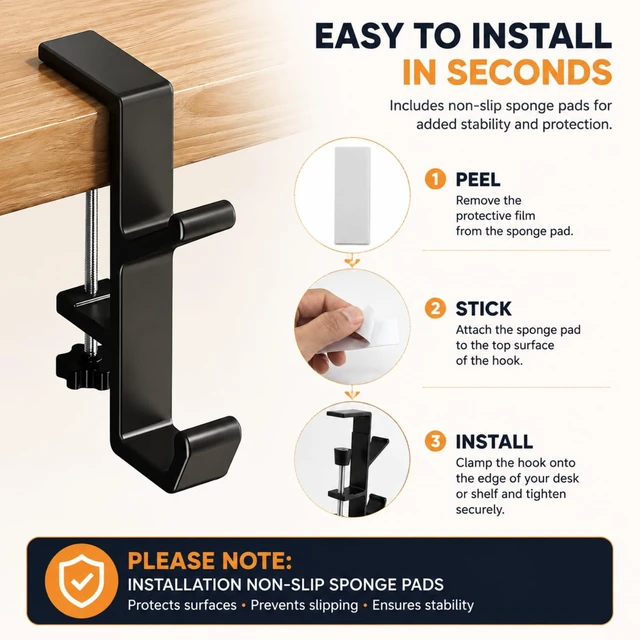 EASY TO INSTALL
IN SECONDS

Includes non-slip sponge pads for added stability and protection.

1 PEEL
Remove the protective film from the sponge pad.

2 STICK
Attach the sponge pad to the top surface of the hook.

3 INSTALL
Clamp the hook onto the edge of your desk or shelf and tighten securely.

PLEASE NOTE:
INSTALLATION NON-SLIP SPONGE PADS
Protects surfaces • Prevents slipping • Ensures stability