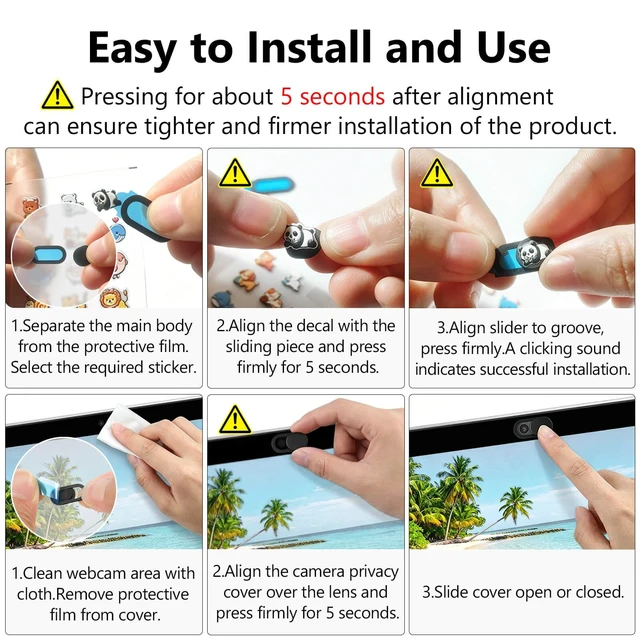 Easy to Install and Use

Pressing for about 5 seconds after alignment can ensure tighter and firmer installation of the product.

1.Separate the main body from the protective film. Select the required sticker.

2.Align the decal with the sliding piece and press firmly for 5 seconds.

3.Align slider to groove, press firmly.A clicking sound indicates successful installation.

1.Clean webcam area with cloth.Remove protective film from cover.

2.Align the camera privacy cover over the lens and press firmly for 5 seconds.

3.Slide cover open or closed.