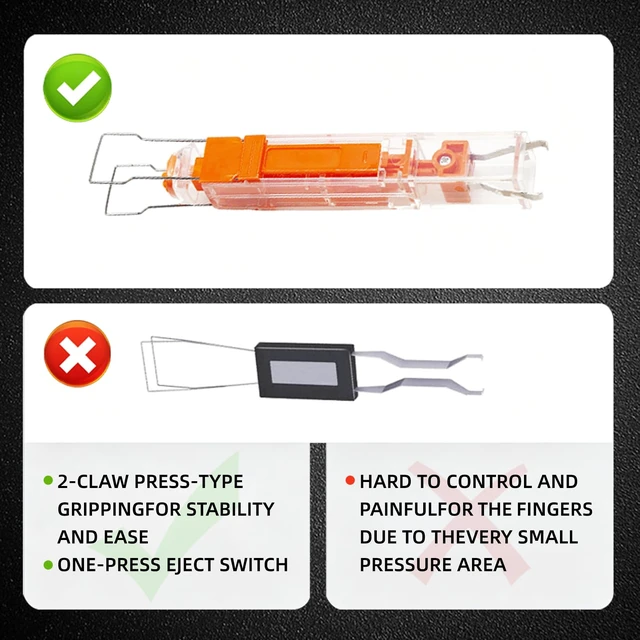 • 2-CLAW PRESS-TYPE GRIPPINGFOR STABILITY AND EASE
• ONE-PRESS EJECT SWITCH

• HARD TO CONTROL AND PAINFULFOR THE FINGERS DUE TO THEVERY SMALL PRESSURE AREA