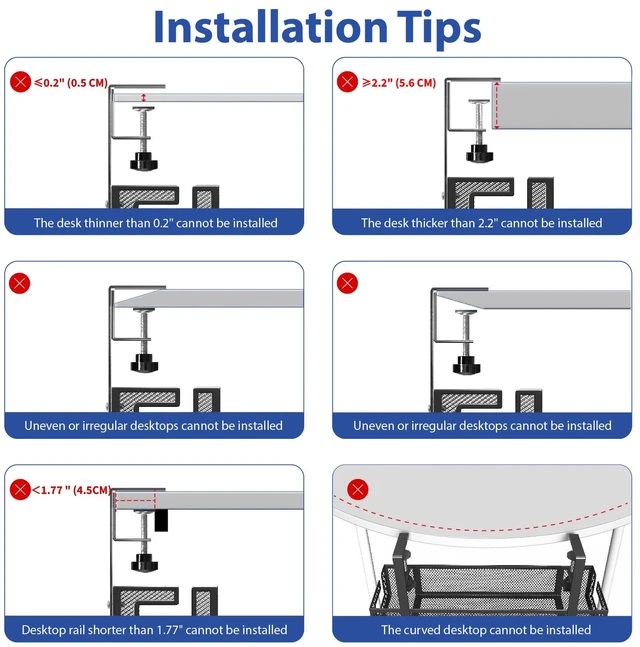 Installation Tips

≤0.2" (0.5 CM)

The desk thinner than 0.2" cannot be installed

≥2.2" (5.6 CM)

The desk thicker than 2.2" cannot be installed

Uneven or irregular desktops cannot be installed

Uneven or irregular desktops cannot be installed

<1.77 " (4.5CM)

Desktop rail shorter than 1.77" cannot be installed

The curved desktop cannot be installed