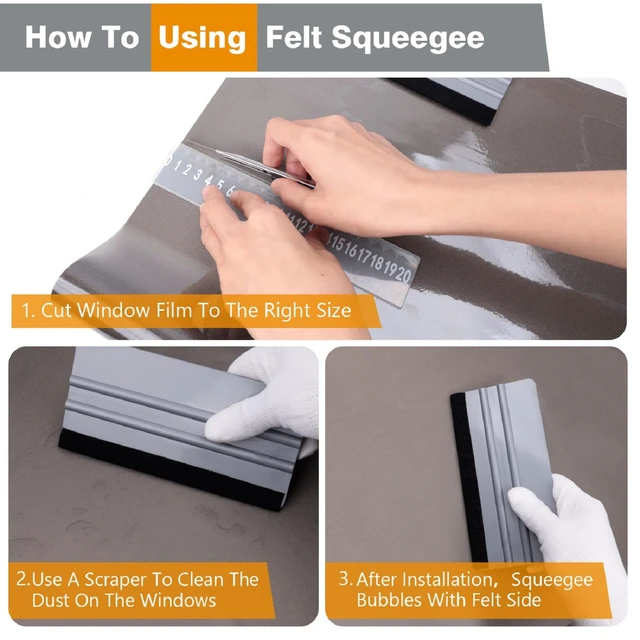 How To Using Felt Squeegee

0 1 2 3 4 5 6

11 12

15 16 17 18 19 20

1. Cut Window Film To The Right Size

2.Use A Scraper To Clean The Dust On The Windows

3. After Installation, Squeegee Bubbles With Felt Side