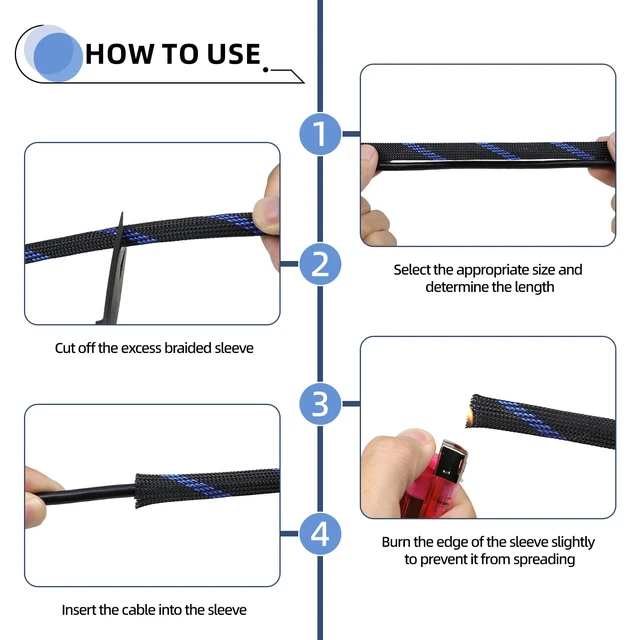 HOW TO USE

1

Select the appropriate size and determine the length

2

Cut off the excess braided sleeve

3

Burn the edge of the sleeve slightly to prevent it from spreading

4

Insert the cable into the sleeve