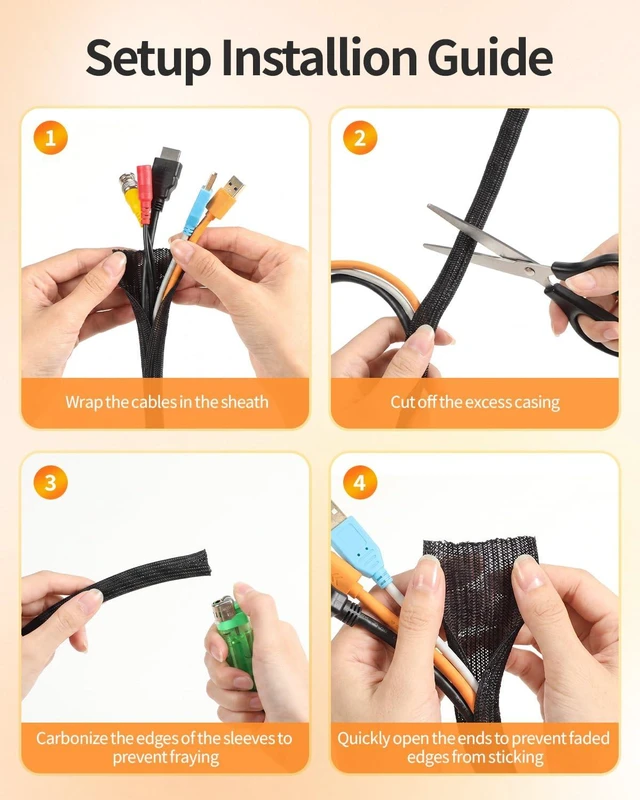 Setup Installion Guide

1

Wrap the cables in the sheath

2

Cut off the excess casing

3

Carbonize the edges of the sleeves to prevent fraying

4

Quickly open the ends to prevent faded edges from sticking