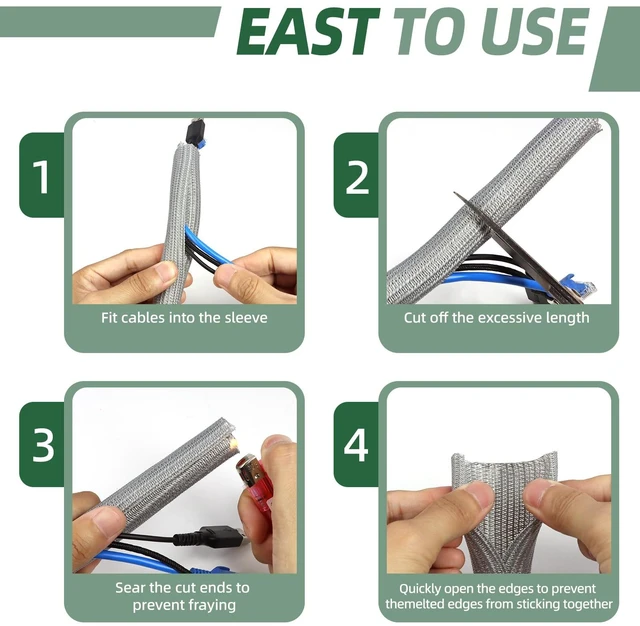 EAST TO USE

1
Fit cables into the sleeve

2
Cut off the excessive length

3
Sear the cut ends to prevent fraying

4
Quickly open the edges to prevent themelted edges from sticking together