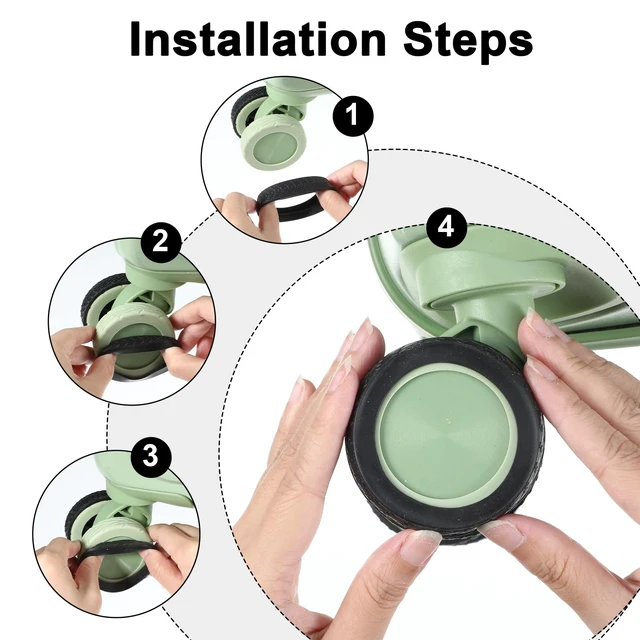 Installation Steps

1

2

3

4