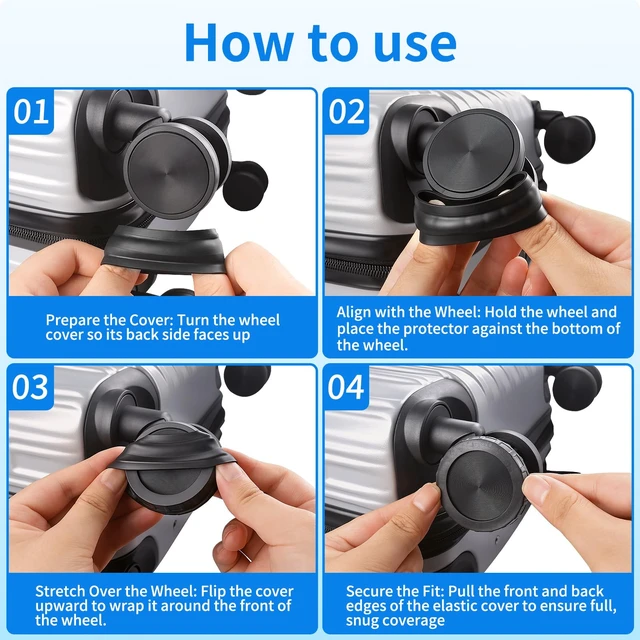 How to use

01

Prepare the Cover: Turn the wheel cover so its back side faces up

02

Align with the Wheel: Hold the wheel and place the protector against the bottom of the wheel.

03

Stretch Over the Wheel: Flip the cover upward to wrap it around the front of the wheel.

04

Secure the Fit: Pull the front and back edges of the elastic cover to ensure full, snug coverage