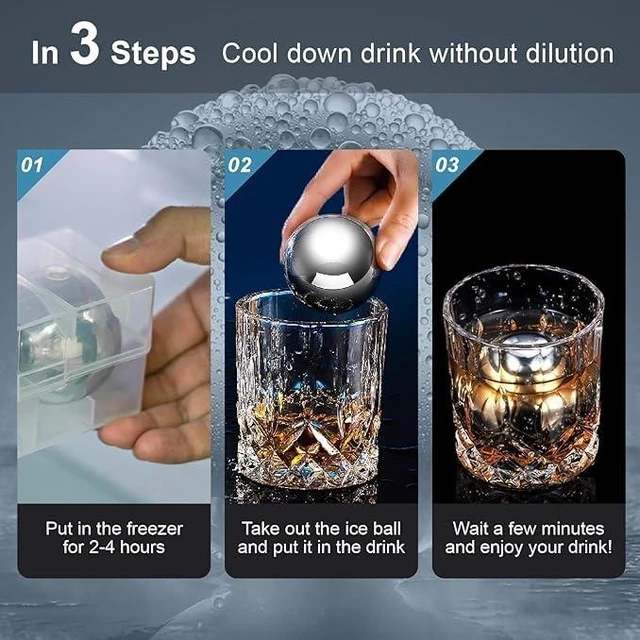 In 3 Steps Cool down drink without dilution

01

Put in the freezer for 2-4 hours

02

Take out the ice ball and put it in the drink

03

Wait a few minutes and enjoy your drink!