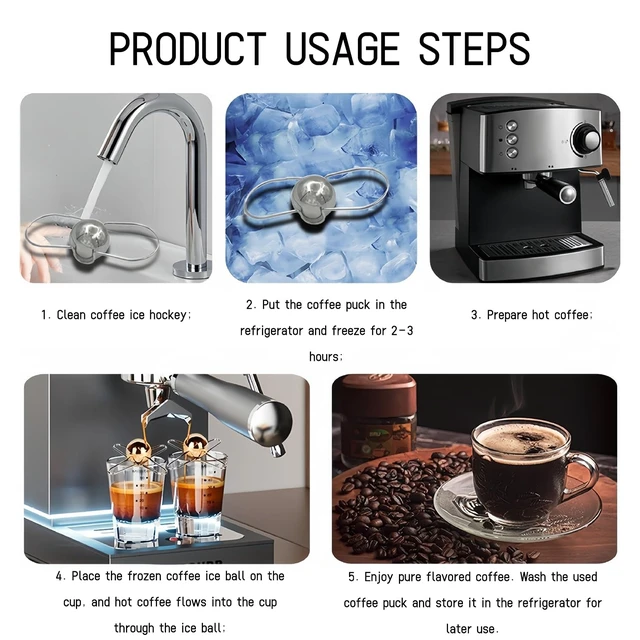 PRODUCT USAGE STEPS

1. Clean coffee ice hockey;

2. Put the coffee puck in the refrigerator and freeze for 2-3 hours;

3. Prepare hot coffee;

4. Place the frozen coffee ice ball on the cup, and hot coffee flows into the cup through the ice ball;

5. Enjoy pure flavored coffee. Wash the used coffee puck and store it in the refrigerator for later use.