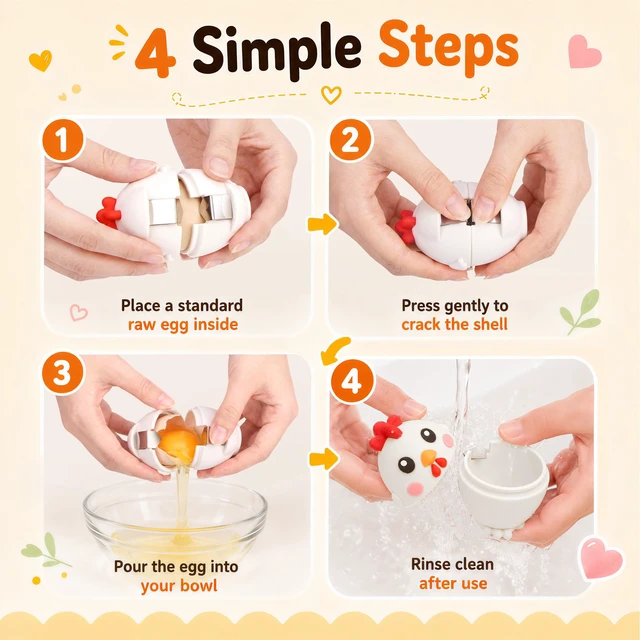 4 Simple Steps

1

Place a standard raw egg inside

2

Press gently to crack the shell

3

Pour the egg into your bowl

4

Rinse clean after use