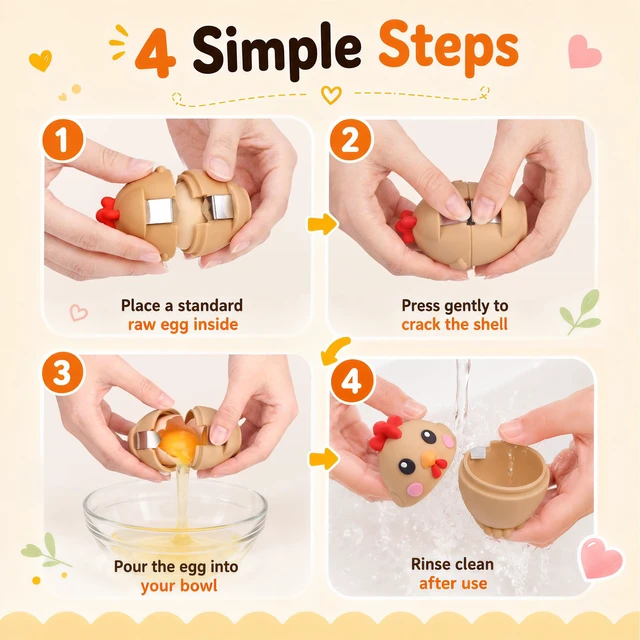 4 Simple Steps

1

Place a standard raw egg inside

2

Press gently to crack the shell

3

Pour the egg into your bowl

4

Rinse clean after use