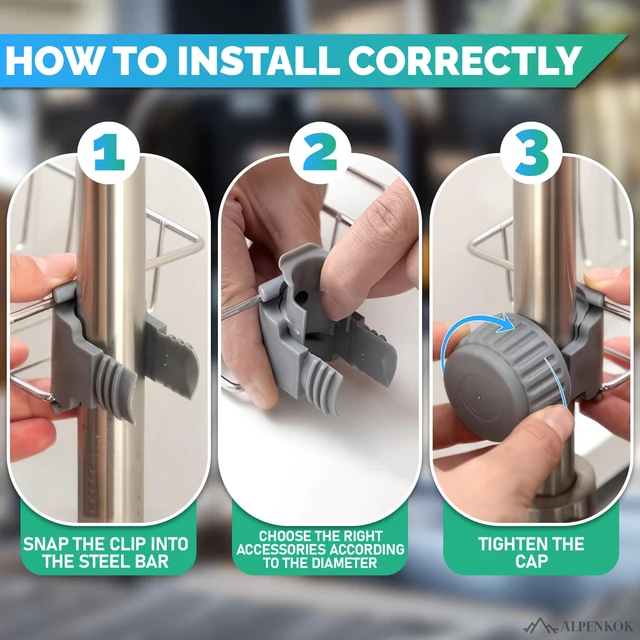 HOW TO INSTALL CORRECTLY

1

SNAP THE CLIP INTO THE STEEL BAR

2

CHOOSE THE RIGHT ACCESSORIES ACCORDING TO THE DIAMETER

3

TIGHTEN THE CAP

ALPENKOK