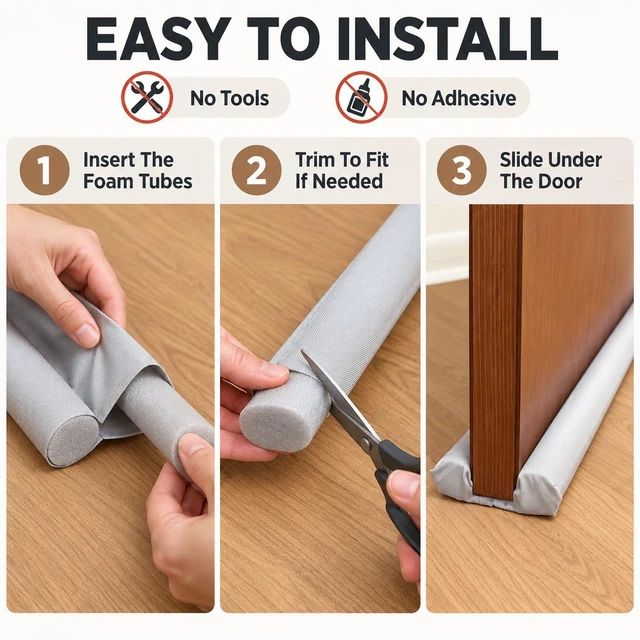 EASY TO INSTALL

No Tools

No Adhesive

1 Insert The Foam Tubes

2 Trim To Fit If Needed

3 Slide Under The Door