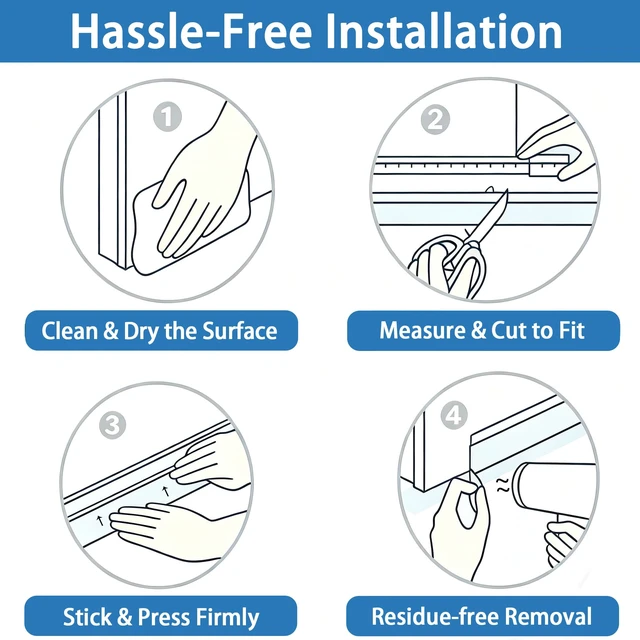 Hassle-Free Installation

1

Clean & Dry the Surface

2

Measure & Cut to Fit

3

Stick & Press Firmly

4

Residue-free Removal