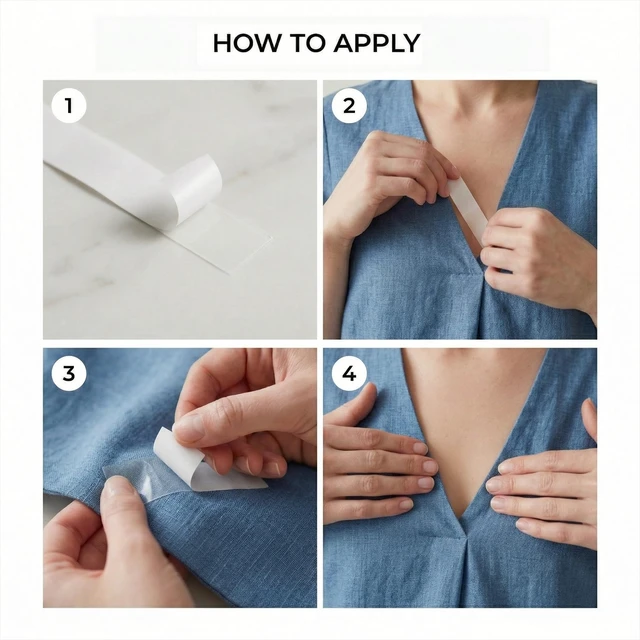 HOW TO APPLY

1

2

3

4