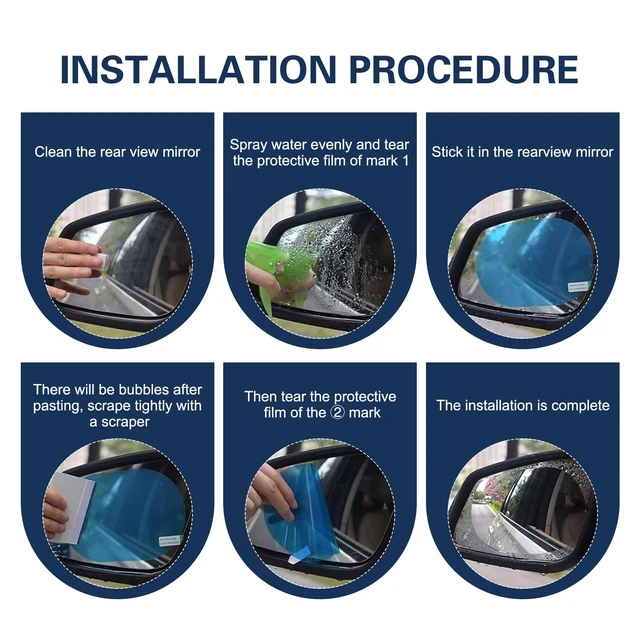 INSTALLATION PROCEDURE

Clean the rear view mirror

Spray water evenly and tear the protective film of mark 1

Stick it in the rearview mirror

There will be bubbles after pasting, scrape tightly with a scraper

Then tear the protective film of the ② mark

The installation is complete