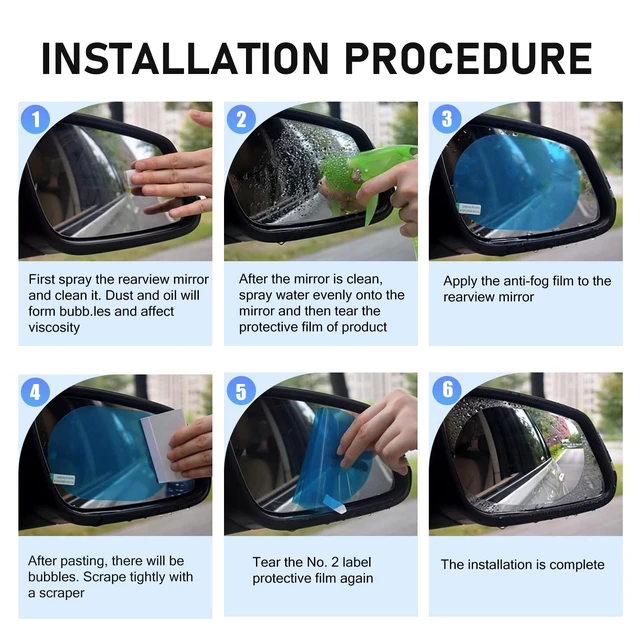 INSTALLATION PROCEDURE

1

First spray the rearview mirror and clean it. Dust and oil will form bubb.les and affect viscosity

2

After the mirror is clean, spray water evenly onto the mirror and then tear the protective film of product

3

Apply the anti-fog film to the rearview mirror

4

After pasting, there will be bubbles. Scrape tightly with a scraper

5

Tear the No. 2 label protective film again

6

The installation is complete