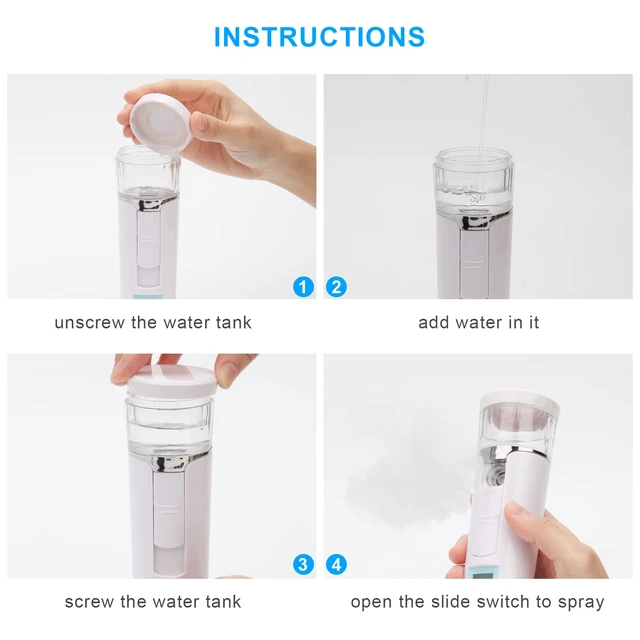 INSTRUCTIONS

1

unscrew the water tank

2

add water in it

3

screw the water tank

4

open the slide switch to spray