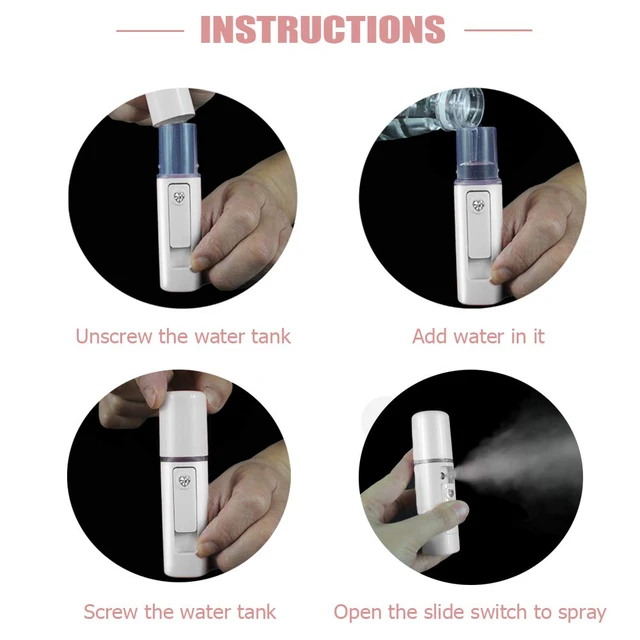 INSTRUCTIONS

Unscrew the water tank

Add water in it

Screw the water tank

Open the slide switch to spray