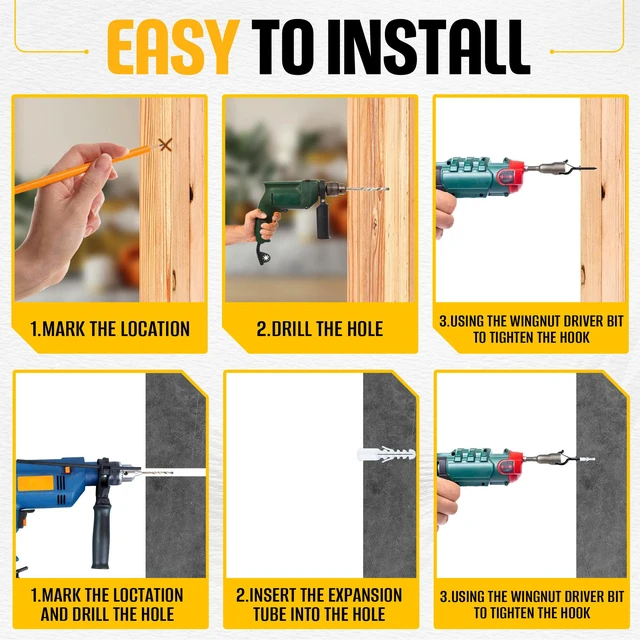 EASY TO INSTALL

1.MARK THE LOCATION

2.DRILL THE HOLE

3.USING THE WINGNUT DRIVER BIT TO TIGHTEN THE HOOK

1.MARK THE LOCTATION AND DRILL THE HOLE

2.INSERT THE EXPANSION TUBE INTO THE HOLE

3.USING THE WINGNUT DRIVER BIT TO TIGHTEN THE HOOK