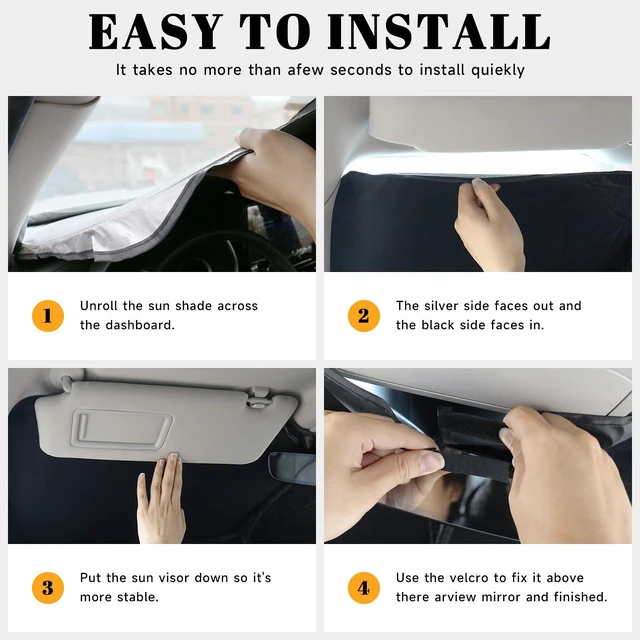 EASY TO INSTALL

It takes no more than afew seconds to install quiekly

1 Unroll the sun shade across the dashboard.

2 The silver side faces out and the black side faces in.

3 Put the sun visor down so it's more stable.

4 Use the velcro to fix it above there arview mirror and finished.