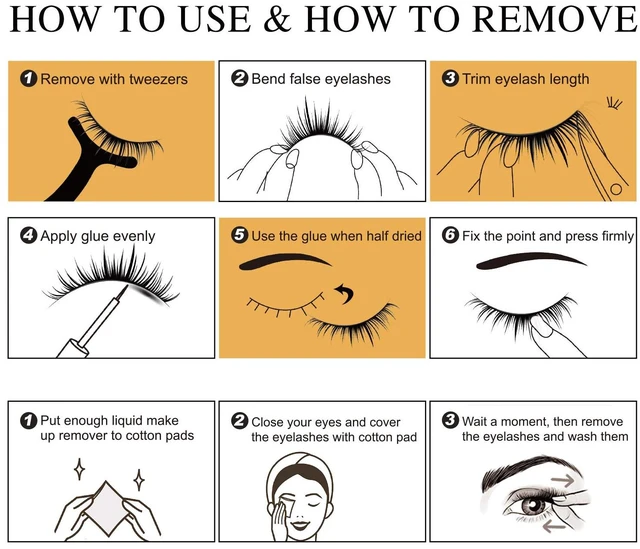 HOW TO USE & HOW TO REMOVE

1 Remove with tweezers

2 Bend false eyelashes

3 Trim eyelash length

4 Apply glue evenly

5 Use the glue when half dried

6 Fix the point and press firmly

1 Put enough liquid make up remover to cotton pads

2 Close your eyes and cover the eyelashes with cotton pad

3 Wait a moment, then remove the eyelashes and wash them