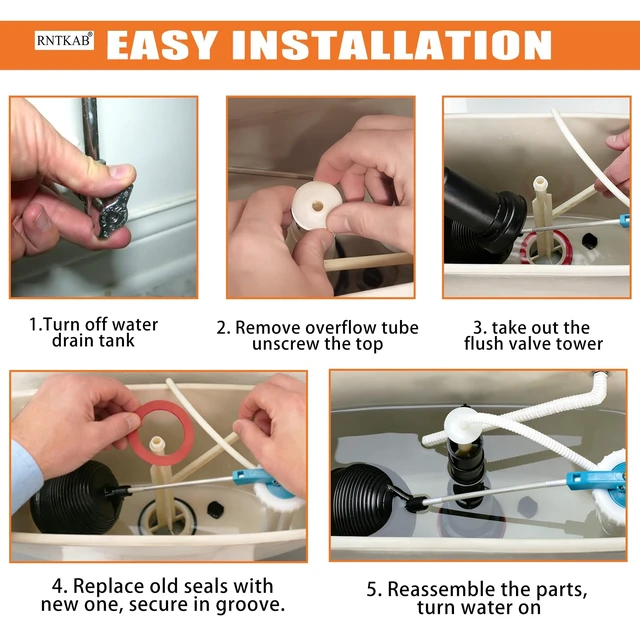 RNTKAB®

EASY INSTALLATION

1.Turn off water drain tank

2. Remove overflow tube unscrew the top

3. take out the flush valve tower

4. Replace old seals with new one, secure in groove.

5. Reassemble the parts, turn water on