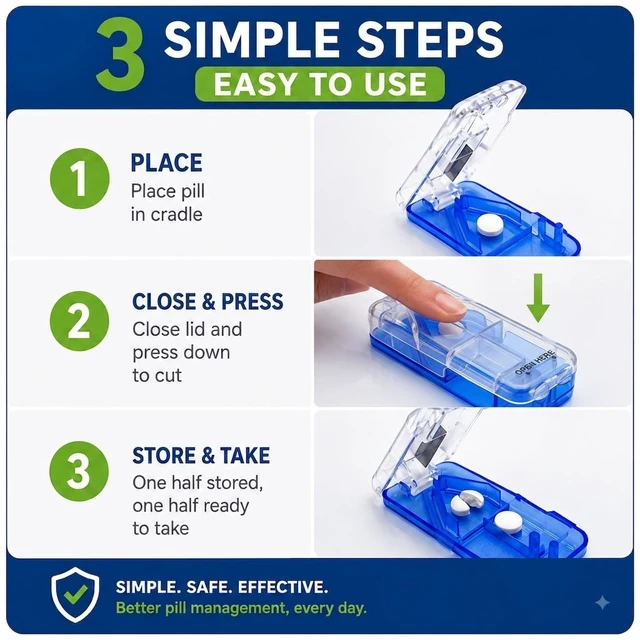 3 SIMPLE STEPS
EASY TO USE

1
PLACE
Place pill in cradle

2
CLOSE & PRESS
Close lid and press down to cut

OPEN HERE

3
STORE & TAKE
One half stored, one half ready to take

SIMPLE. SAFE. EFFECTIVE.
Better pill management, every day.