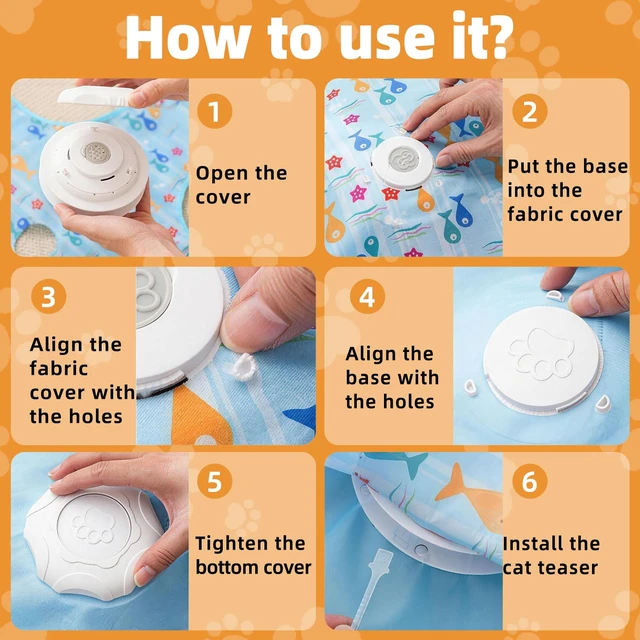 How to use it?

1
Open the cover

2
Put the base into the fabric cover

3
Align the fabric cover with the holes

4
Align the base with the holes

5
Tighten the bottom cover

6
Install the cat teaser