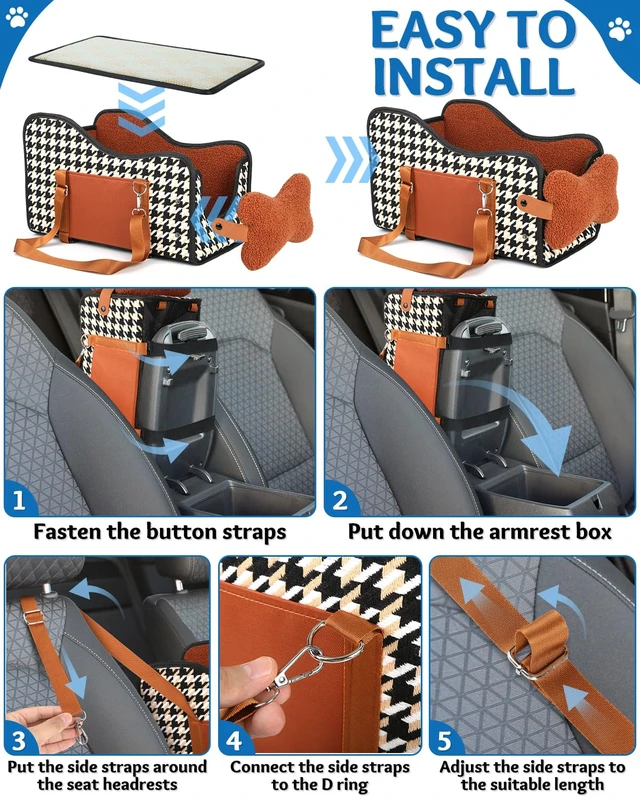 EASY TO INSTALL

1
Fasten the button straps

2
Put down the armrest box

3
Put the side straps around the seat headrests

4
Connect the side straps to the D ring

5
Adjust the side straps to the suitable length