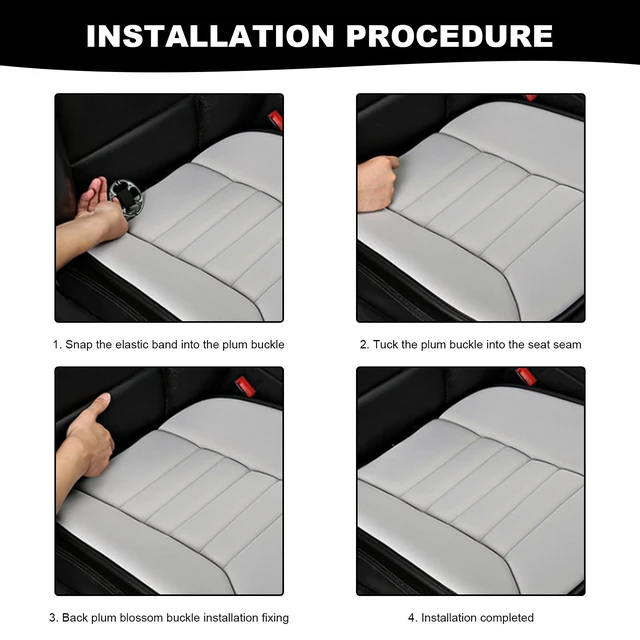 INSTALLATION PROCEDURE

1. Snap the elastic band into the plum buckle

2. Tuck the plum buckle into the seat seam

3. Back plum blossom buckle installation fixing

4. Installation completed