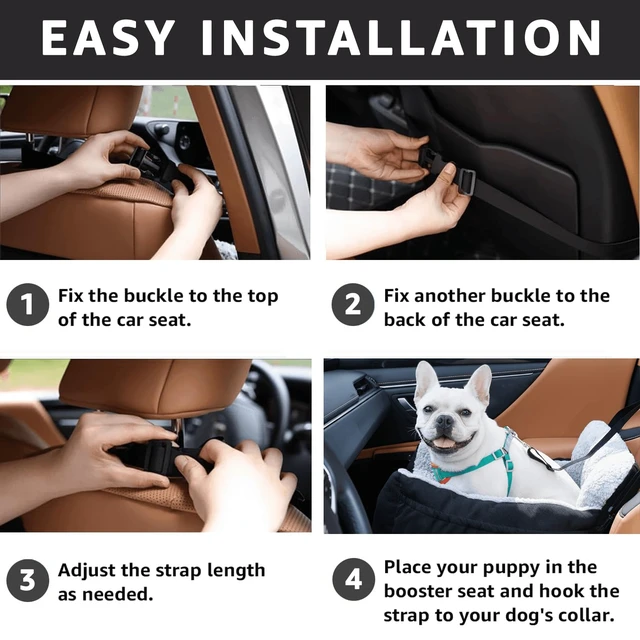 EASY INSTALLATION

1 Fix the buckle to the top of the car seat.

2 Fix another buckle to the back of the car seat.

3 Adjust the strap length as needed.

4 Place your puppy in the booster seat and hook the strap to your dog's collar.