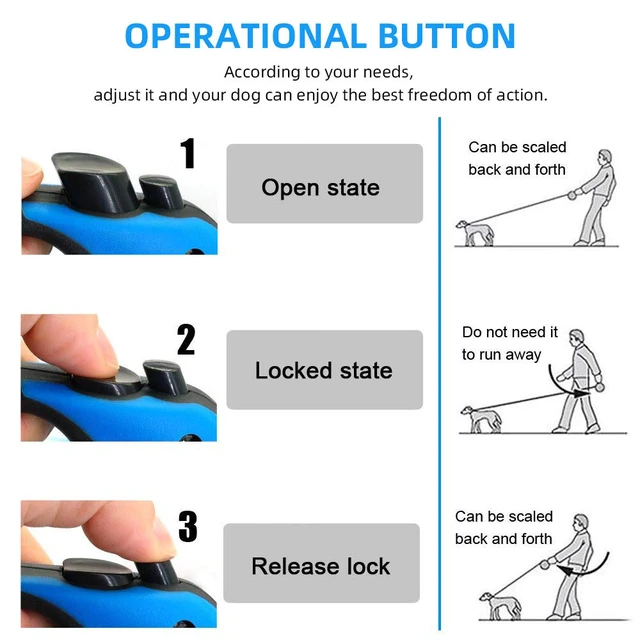 OPERATIONAL BUTTON

According to your needs, adjust it and your dog can enjoy the best freedom of action.

1

Open state

Can be scaled back and forth

2

Locked state

Do not need it to run away

3

Release lock

Can be scaled back and forth