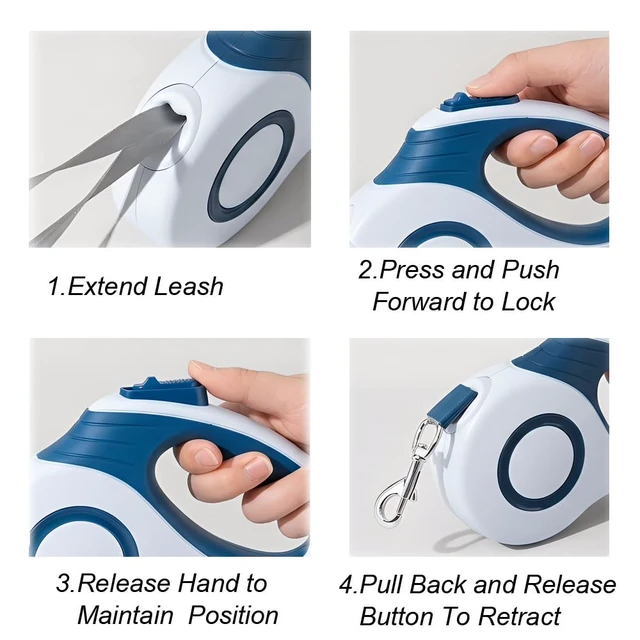 1.Extend Leash

2.Press and Push Forward to Lock

3.Release Hand to Maintain Position

4.Pull Back and Release Button To Retract