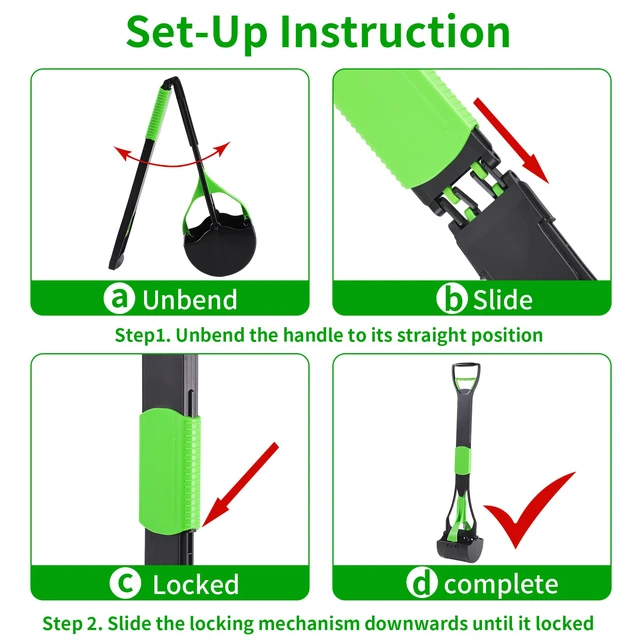 Set-Up Instruction

a Unbend

b Slide

Step1. Unbend the handle to its straight position

c Locked

d complete

Step 2. Slide the locking mechanism downwards until it locked