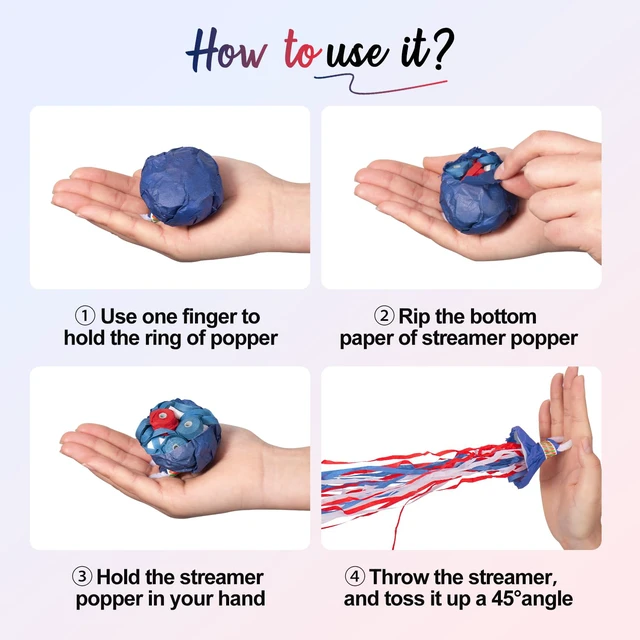 How to use it?

① Use one finger to hold the ring of popper

② Rip the bottom paper of streamer popper

③ Hold the streamer popper in your hand

④ Throw the streamer, and toss it up a 45°angle