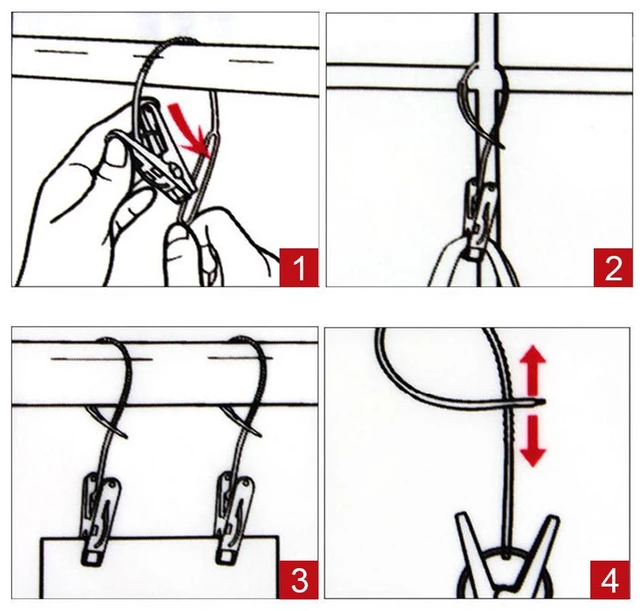 1

2

3

4