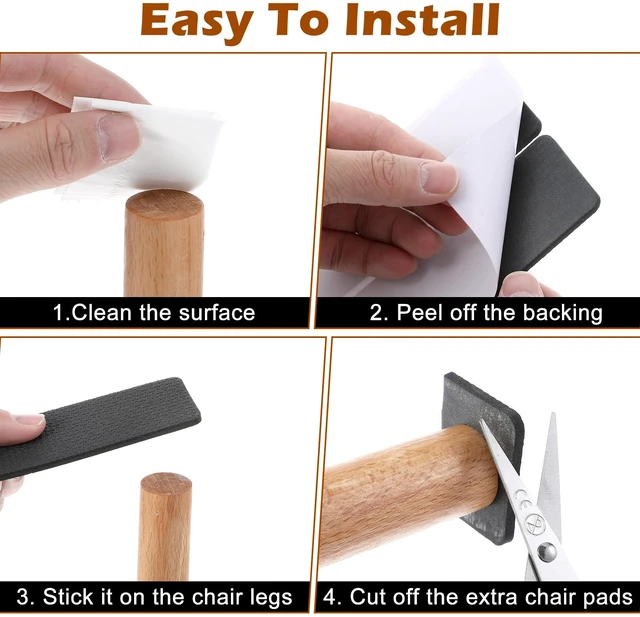 Easy To Install

1.Clean the surface

2. Peel off the backing

3. Stick it on the chair legs

4. Cut off the extra chair pads