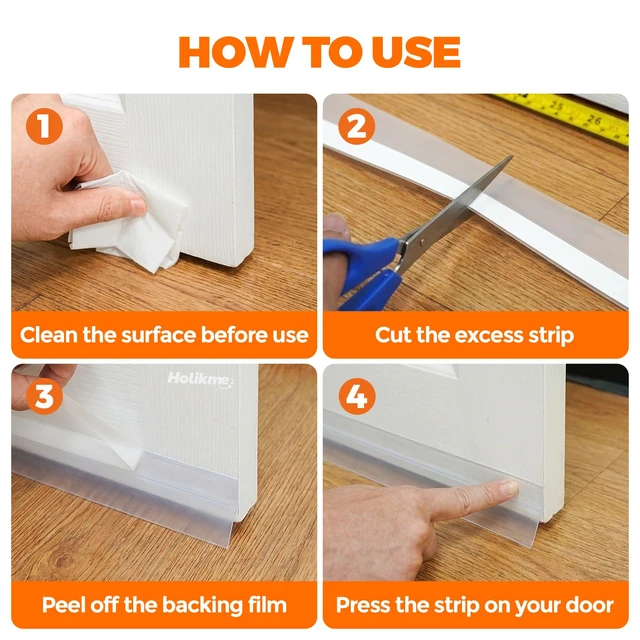 HOW TO USE

1

Clean the surface before use

2

25 26

Cut the excess strip

3

Holikme

Peel off the backing film

4

Press the strip on your door