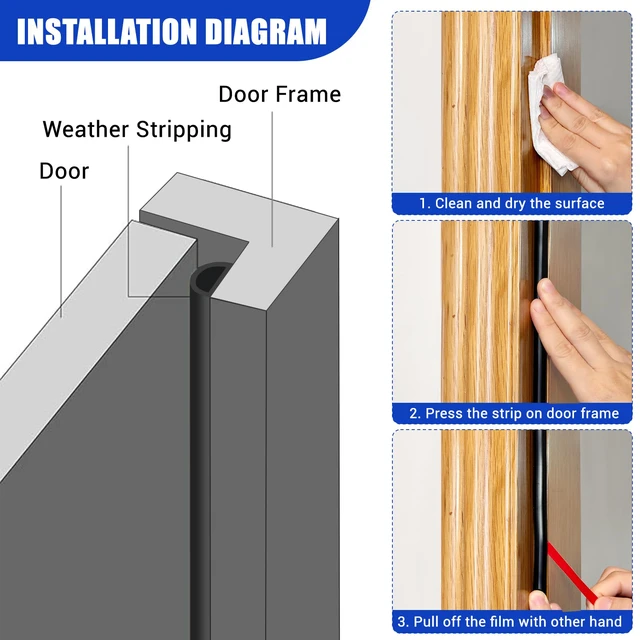 INSTALLATION DIAGRAM

Door Frame

Weather Stripping

Door

1. Clean and dry the surface

2. Press the strip on door frame

3. Pull off the film with other hand