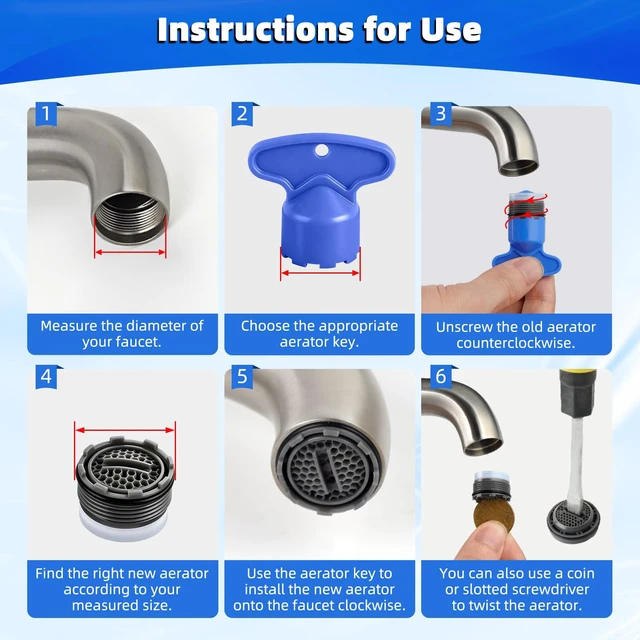 Instructions for Use

1

Measure the diameter of your faucet.

2

Choose the appropriate aerator key.

3

Unscrew the old aerator counterclockwise.

4

Find the right new aerator according to your measured size.

5

Use the aerator key to install the new aerator onto the faucet clockwise.

6

You can also use a coin or slotted screwdriver to twist the aerator.