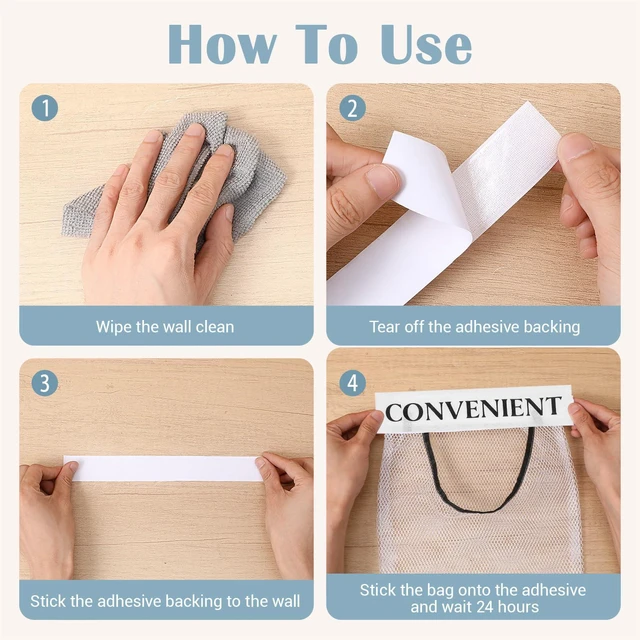 How To Use

1

Wipe the wall clean

2

Tear off the adhesive backing

3

Stick the adhesive backing to the wall

4

CONVENIENT

Stick the bag onto the adhesive and wait 24 hours