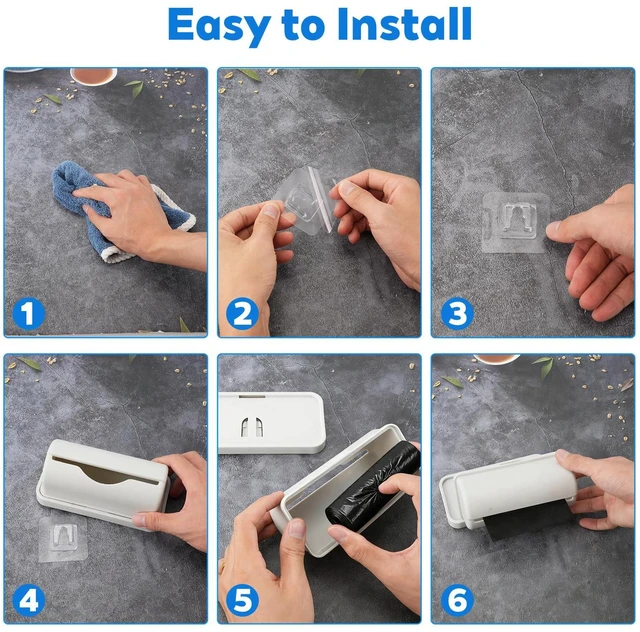 Easy to Install

1

2

3

4

5

6