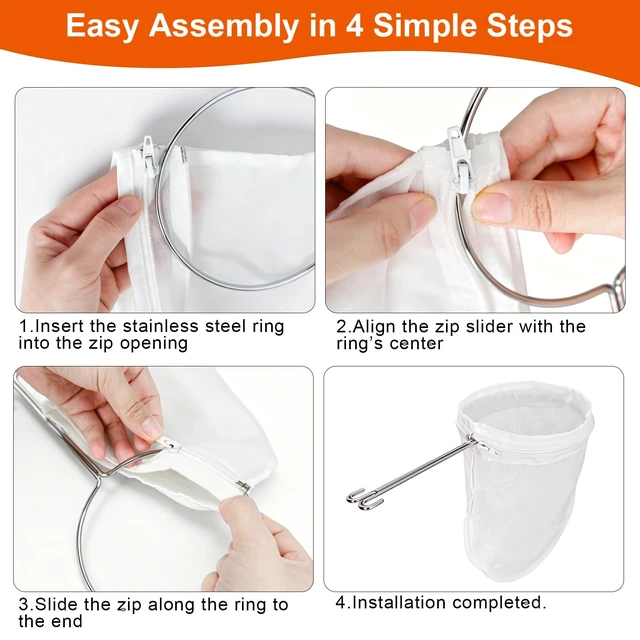 Easy Assembly in 4 Simple Steps

1.Insert the stainless steel ring into the zip opening

2.Align the zip slider with the ring's center

3.Slide the zip along the ring to the end

4.Installation completed.