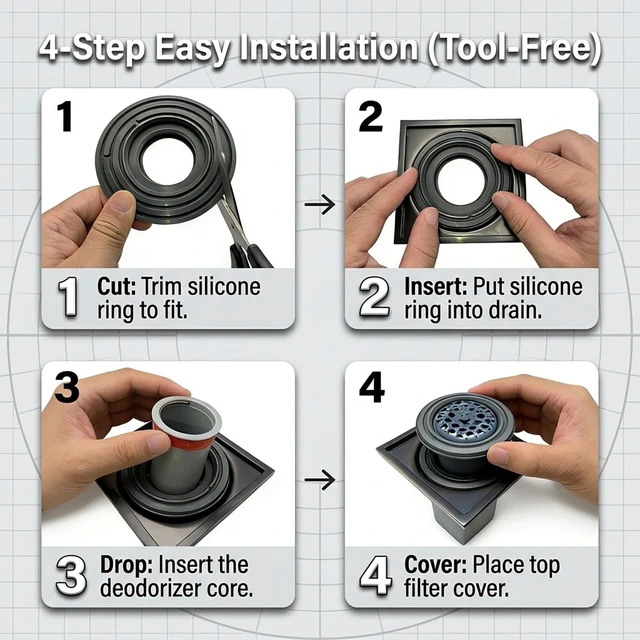 4-Step Easy Installation (Tool-Free)

1

1 Cut: Trim silicone ring to fit.

→

2

2 Insert: Put silicone ring into drain.

3

3 Drop: Insert the deodorizer core.

→

4

4 Cover: Place top filter cover.