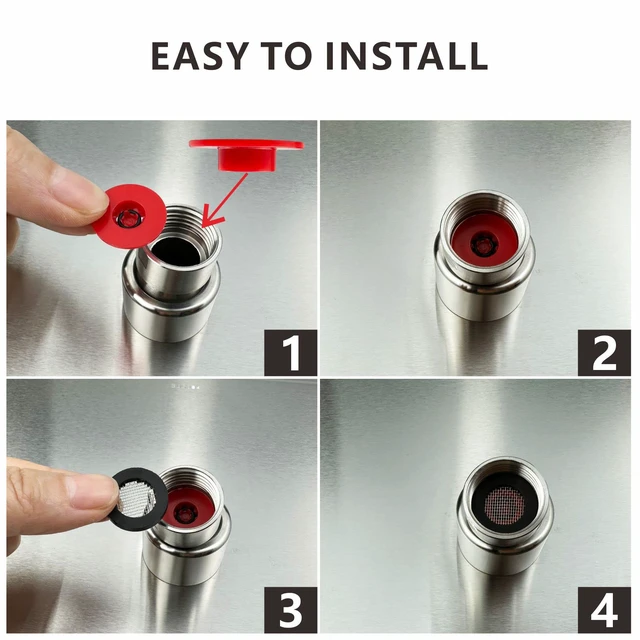 EASY TO INSTALL

1

2

3

4