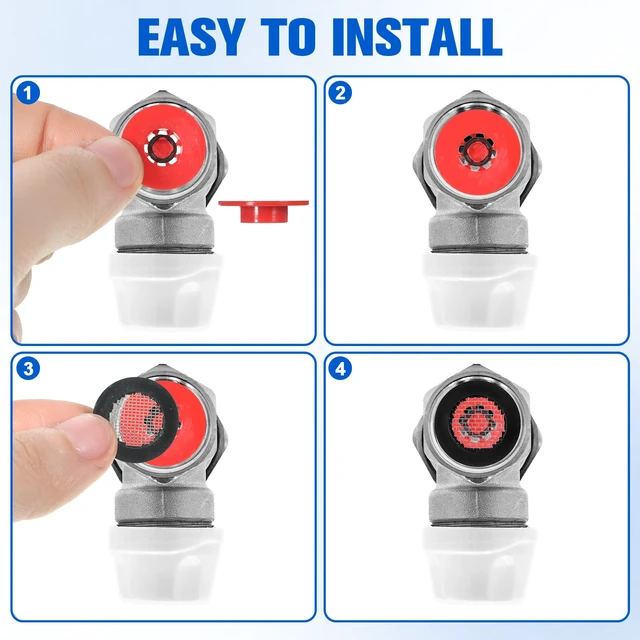 EASY TO INSTALL

1

2

3

4