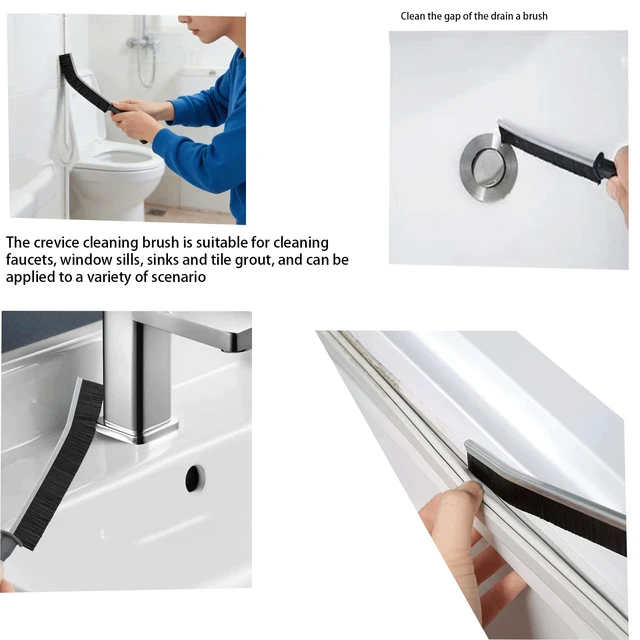 Clean the gap of the drain a brush

The crevice cleaning brush is suitable for cleaning faucets, window sills, sinks and tile grout, and can be applied to a variety of scenario